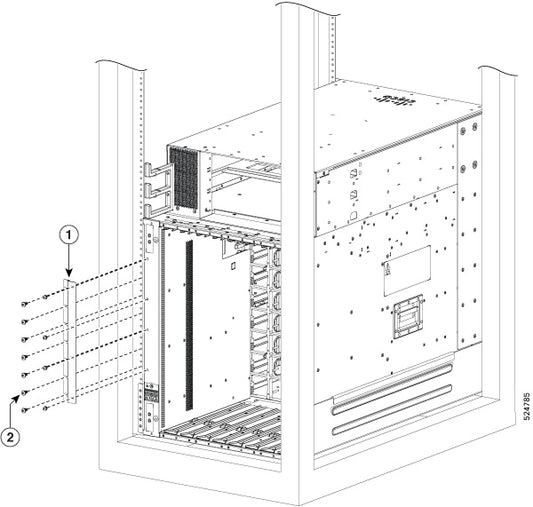 1

2

524785