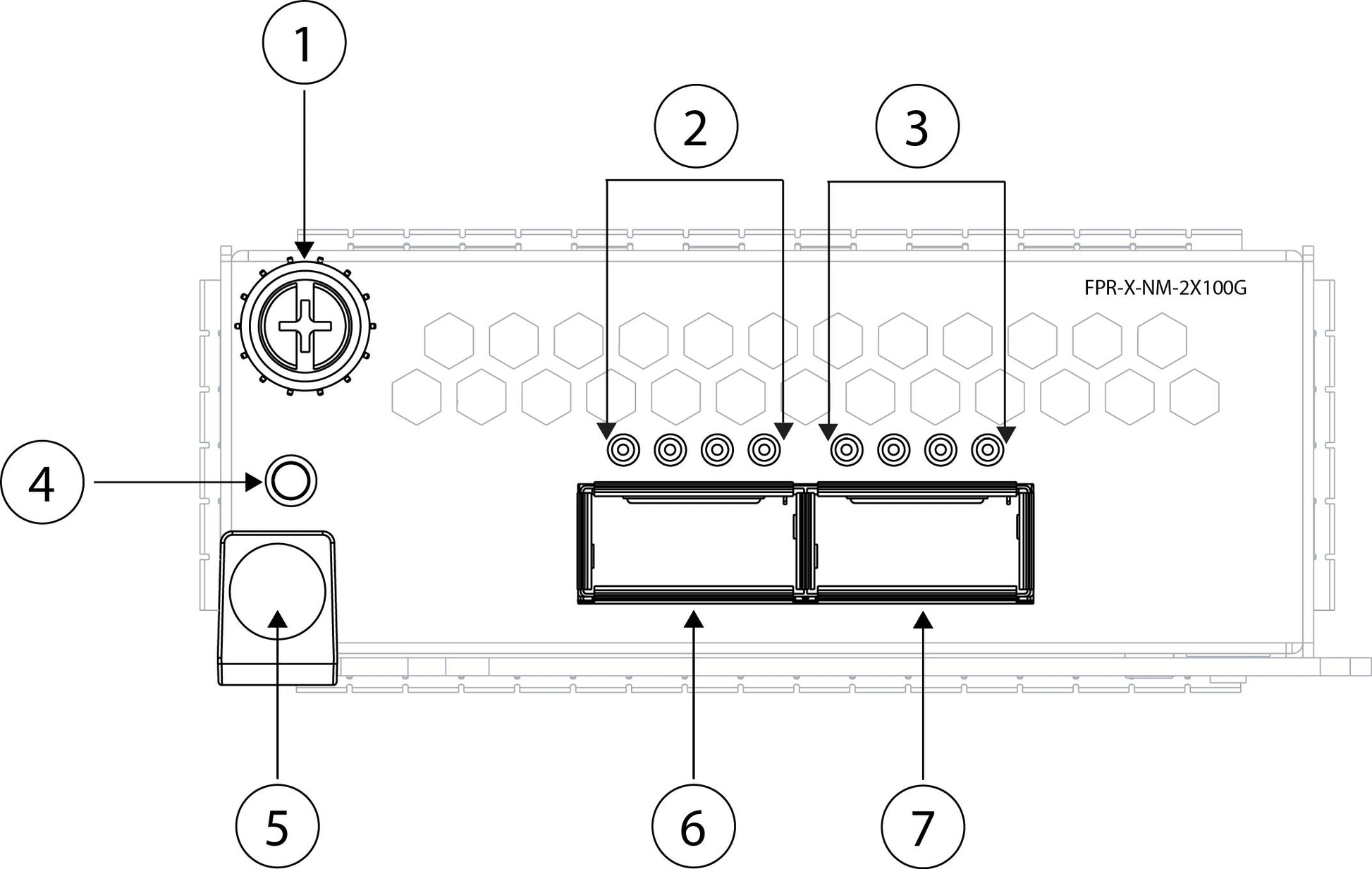 1

2

3

FPR-X-NM-2X100G

4

5

6

7