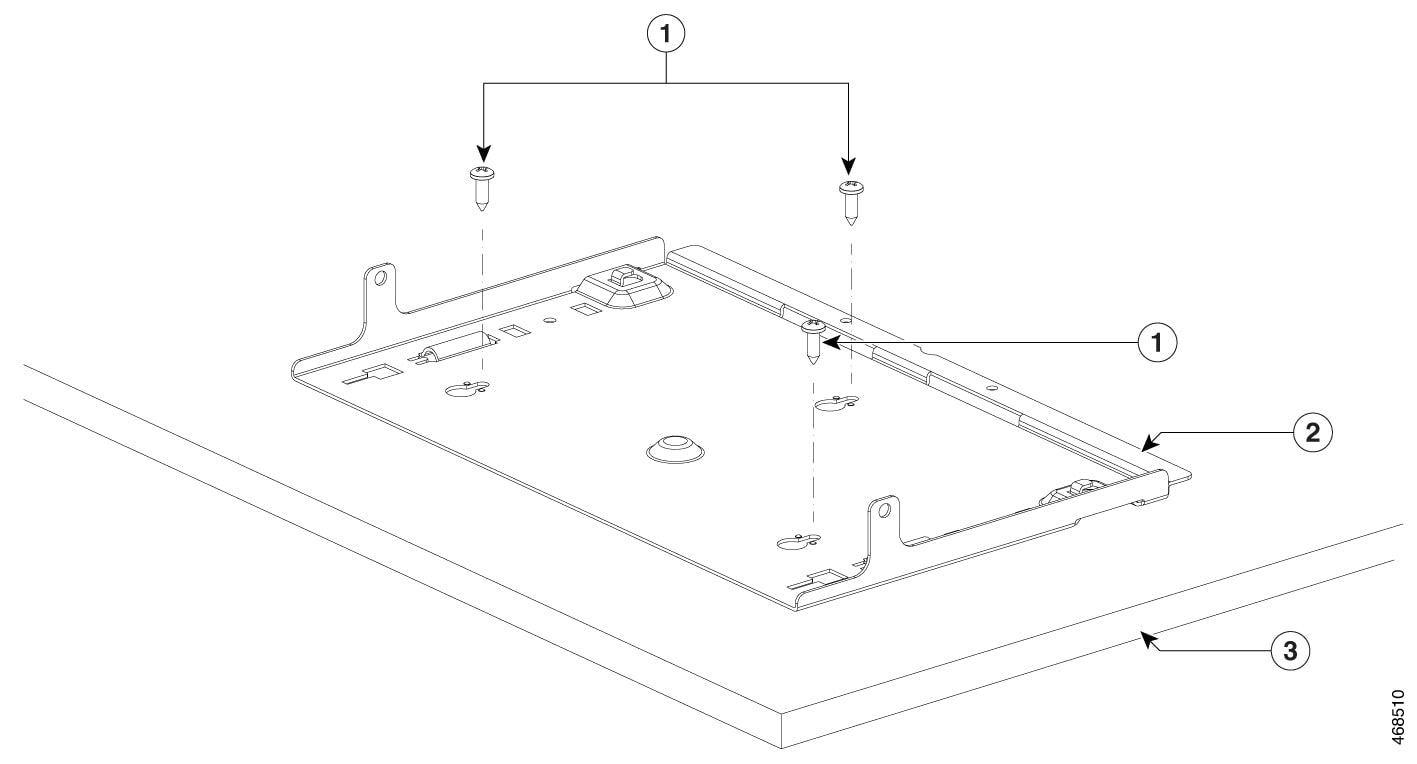 1
1
2
3
468510