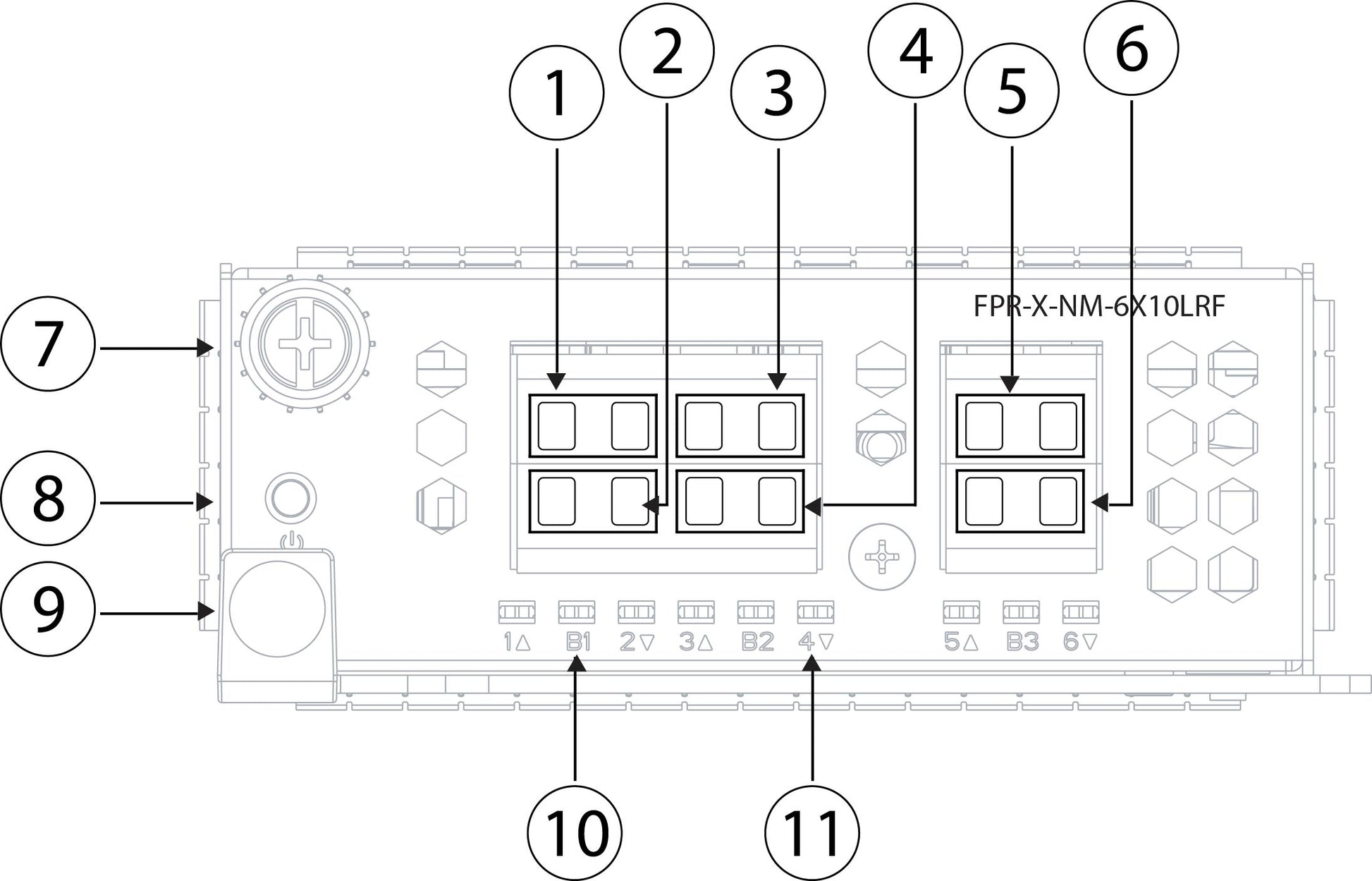 1
2
3
4
5
6
FPR-X-NM-6X10LRF
7
8
9
1△ B1 2▽ 3△ B2 4▽ 5△ B3 6▽
10
11