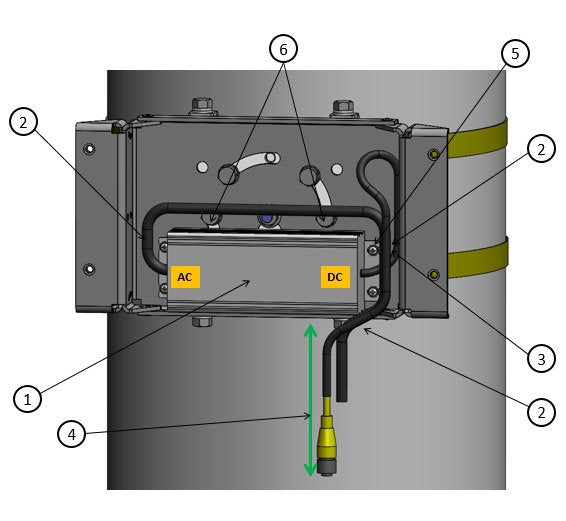 6
5
2
2
AC
DC
3
1
2
4