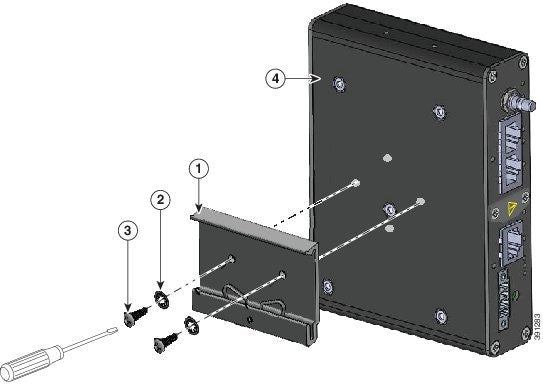 4
1
2
3
391283