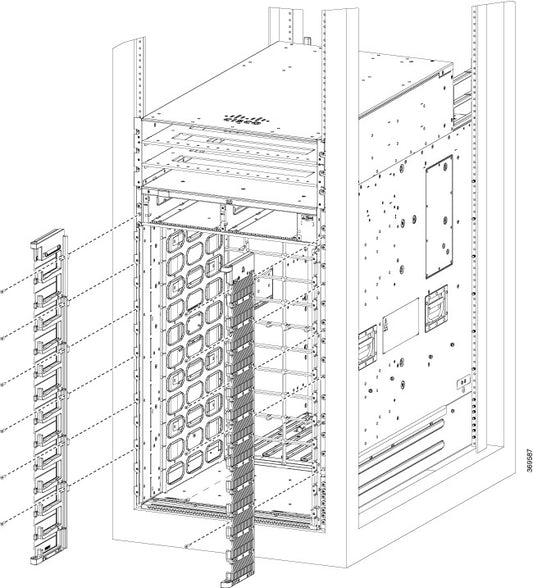 369587