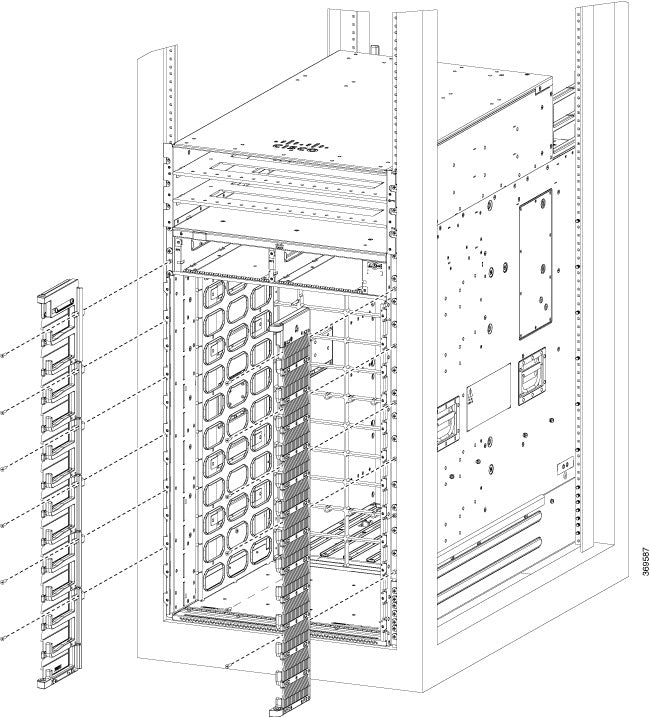 369587