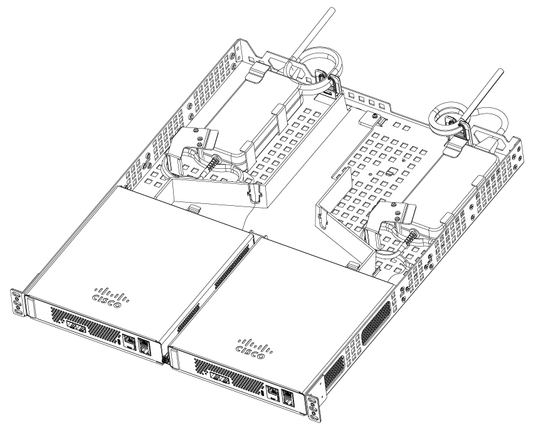 CISCO

CISCO