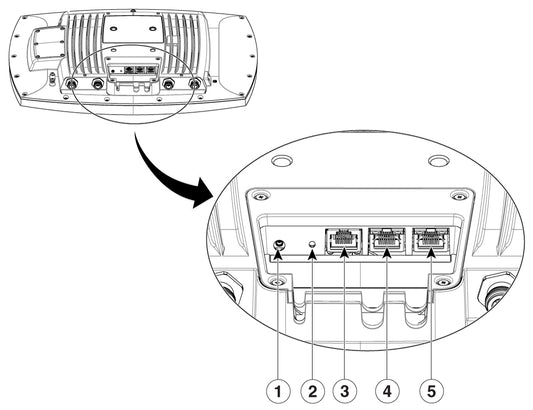 1 2 3 4 5