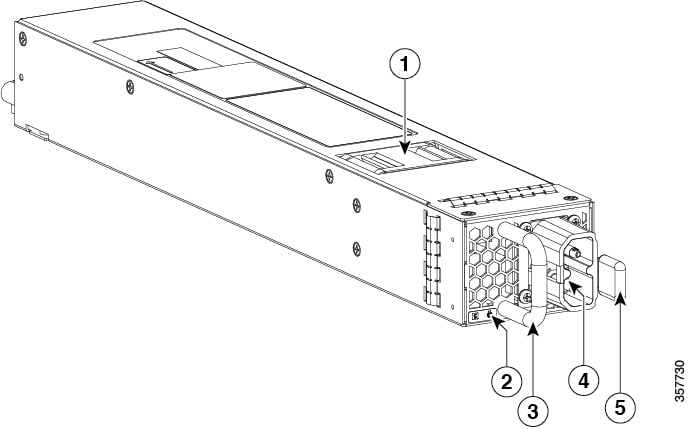 1
2
3
4
5
357730