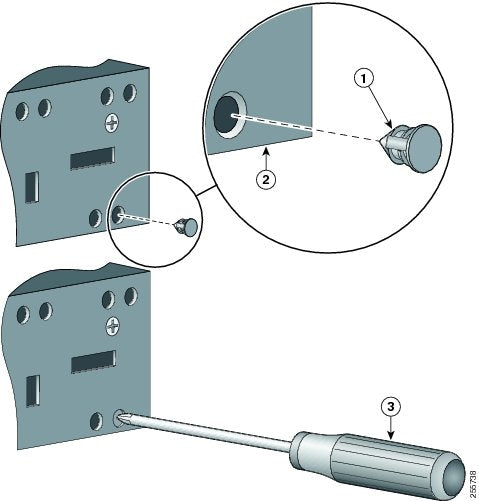 1

2

3

255738