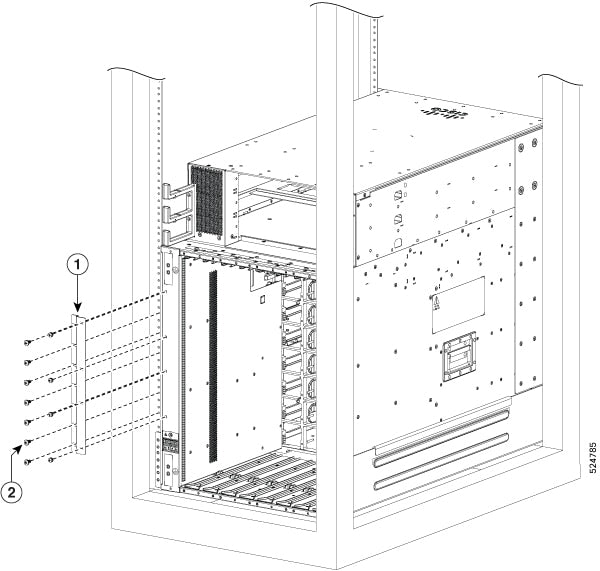 1

2

524785