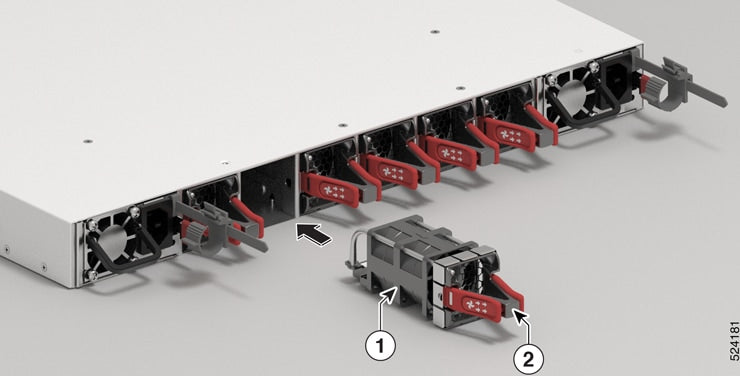 1
2
524181