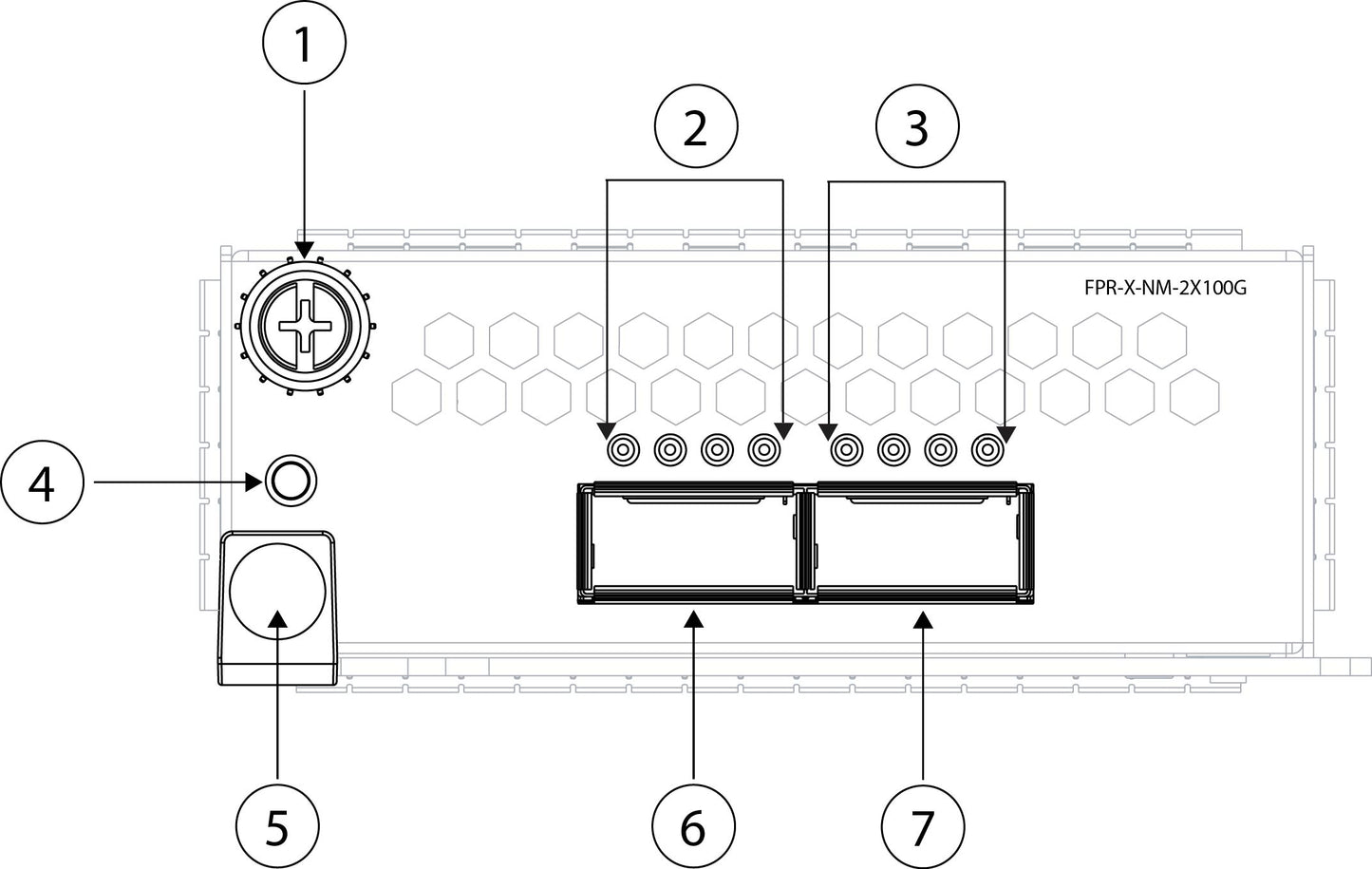 1
2
3
FPR-X-NM-2X100G
4
5
6
7