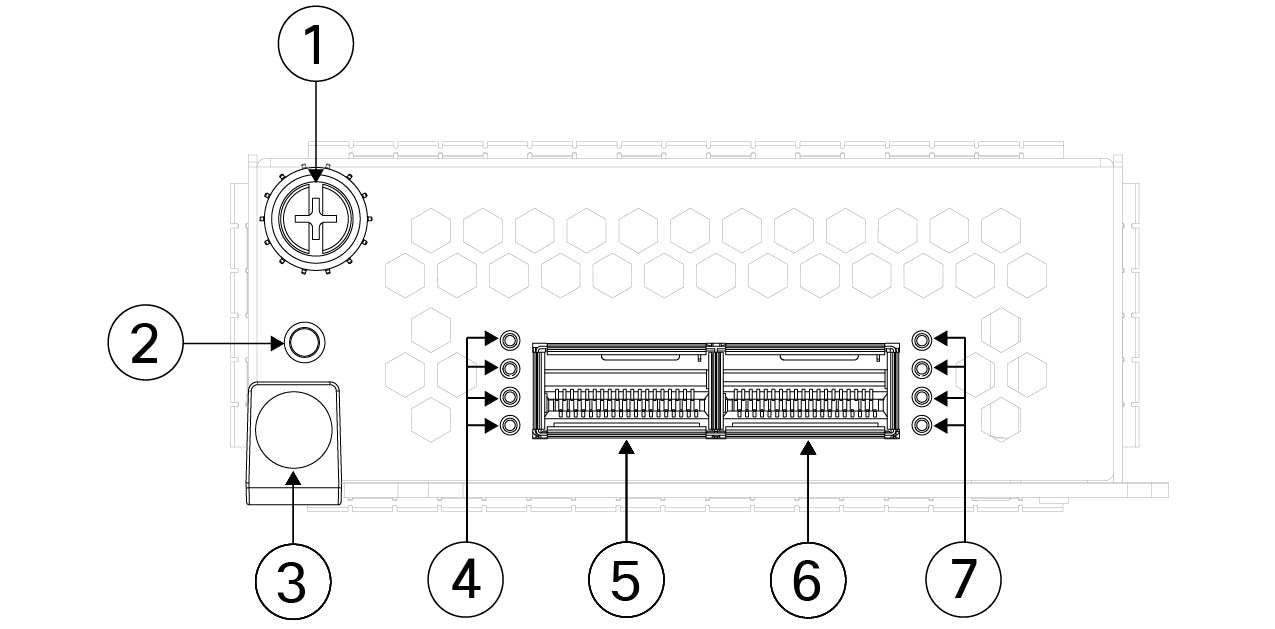 1
2
3
4
5
6
7