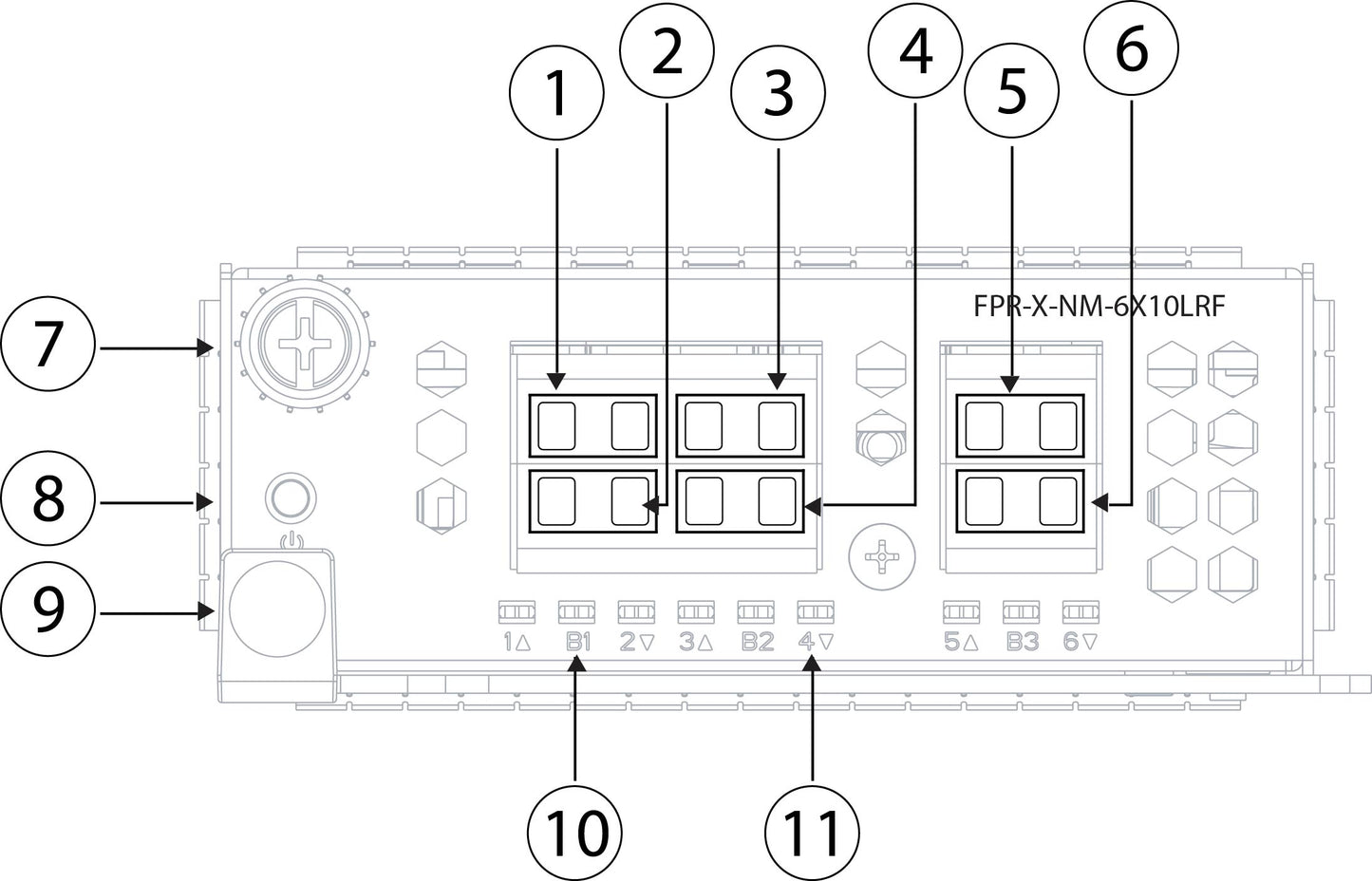 1
2
3
4
5
6
FPR-X-NM-6X10LRF
7
8
9
1△ B1 2▽ 3△ B2 4▽ 5△ B3 6▽
10
11