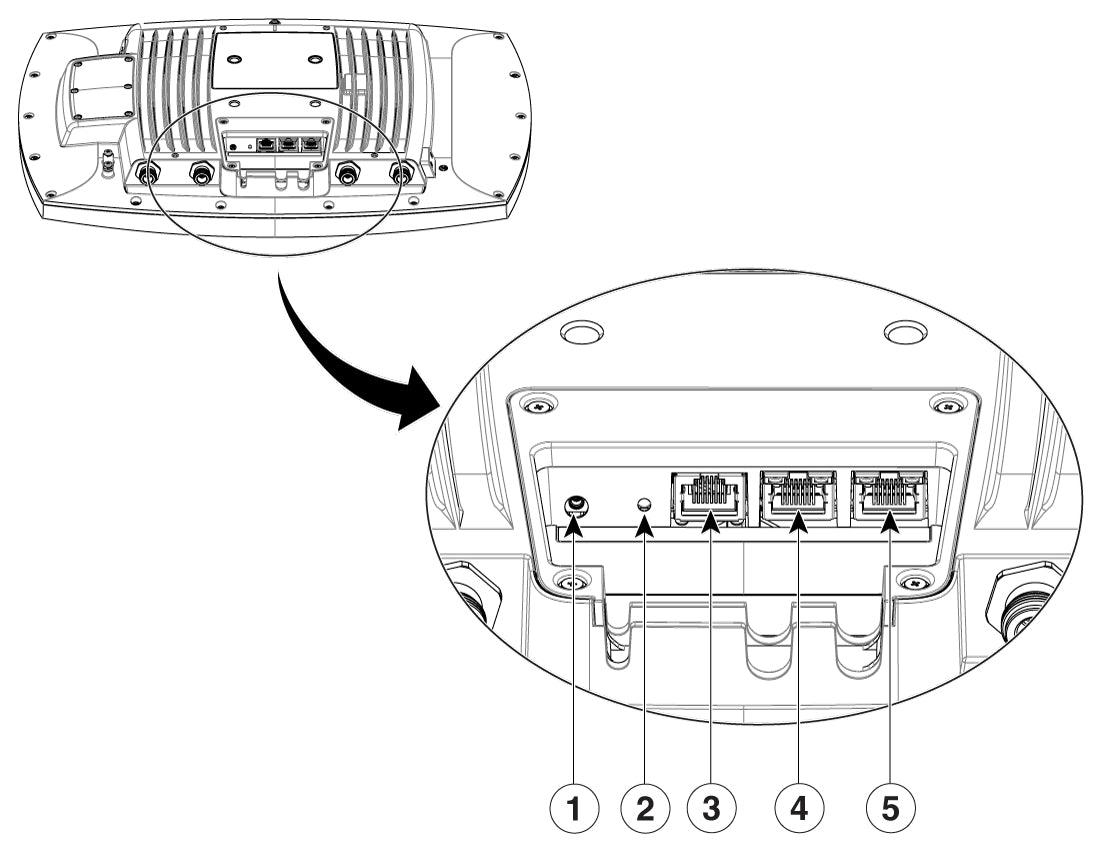 1
2
3
4
5