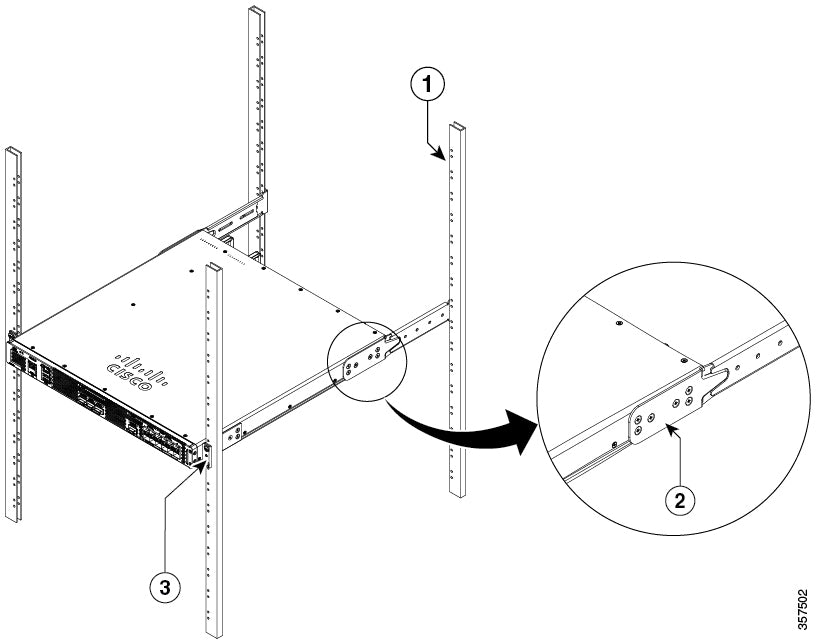 1

CISCO

2

3

357502