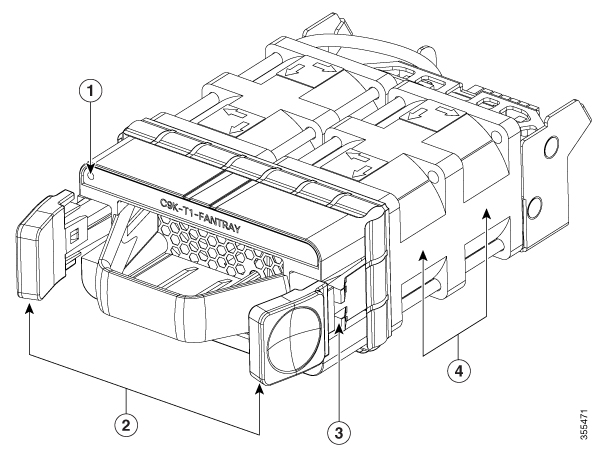 1

C9K-T1-FANTRAY

2

3

4

355471